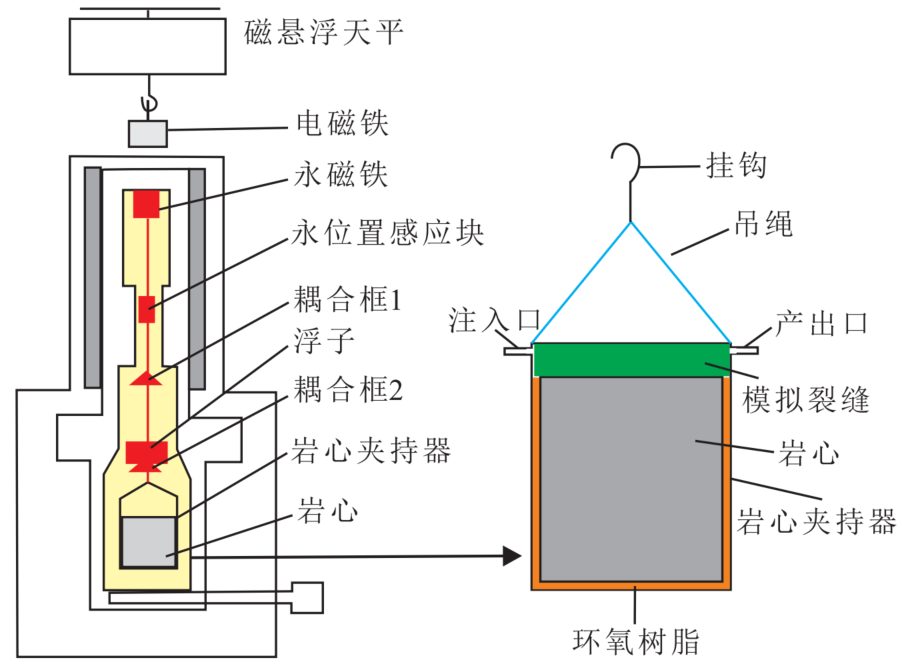 磁悬浮天平
电磁铁
永磁铁
永位置感应块
耦合框1
浮子
耦合框2
岩心夹持器
岩心

挂钩
吊绳
注入口
产出口
模拟裂缝
岩心
岩心夹持器
环氧树脂