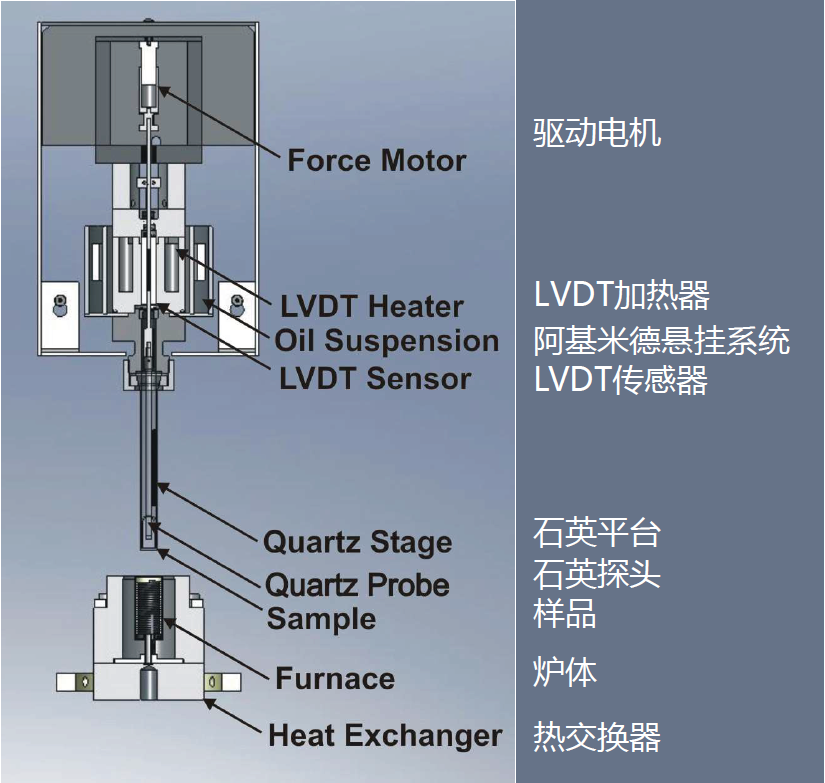 Force Motor
LVDT Heater
Oil Suspension
LVDT Sensor
Quartz Stage
Quartz Probe
Sample
Furnace
Heat Exchanger

驱动电机
LVDT加热器
阿基米德悬挂系统
LVDT传感器
石英平台
石英探头
样品
炉体
热交换器